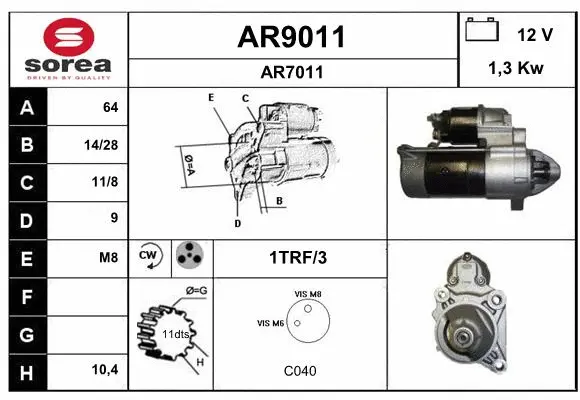 sorea
DRIVEN BY QUALITY

AR9011
AR7011

12 V
1,3 Kw

| A | 64 |
|---|---|
| B | 14/28 |
| C | 11/8 |
| D | 9 |
| E | M8 |
| F | |
| G | |
| H | 10,4 |

E
C
Ø=A
B
D

CW

1TRF/3

Ø=G
11dts
H

VIS M8
VIS M6
C040