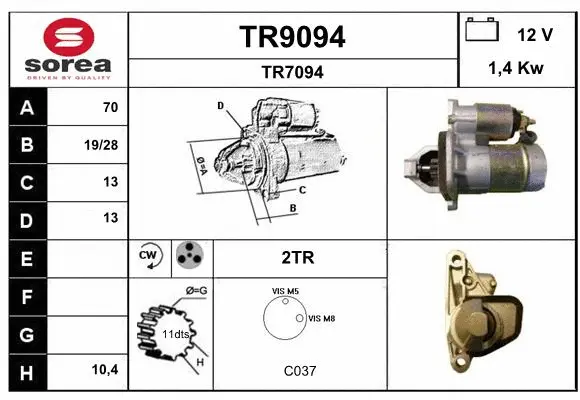 sorea
DRIVEN BY QUALITY

TR9094
TR7094

12 V
1,4 Kw

| A | 70 |
|---|---|
| B | 19/28 |
| C | 13 |
| D | 13 |
| E | |
| F | |
| G | |
| H | 10,4 |

D
Ø=A
C
B

CW

2TR

Ø=G
11dts
H

VIS M5
VIS M8
C037