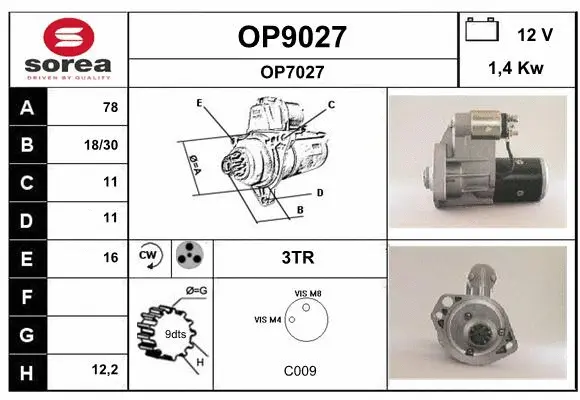 sorea
DRIVEN BY QUALITY

OP9027

OP7027

12 V

1,4 Kw

| A | 78 |
|---|---|
| B | 18/30 |
| C | 11 |
| D | 11 |
| E | 16 |
| F | |
| G | |
| H | 12,2 |

E

C

Ø=A

D

B

CW

3TR

Ø=G

9dts

H

VIS M8

VIS M4

C009