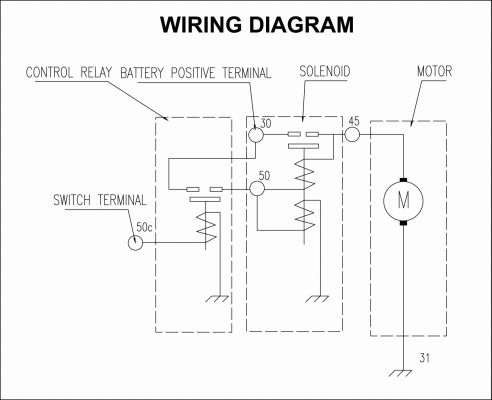 WIRING DIAGRAM

CONTROL RELAY
BATTERY POSITIVE TERMINAL
SOLENOID
MOTOR

30
45
50
SWITCH TERMINAL
50c
M
31