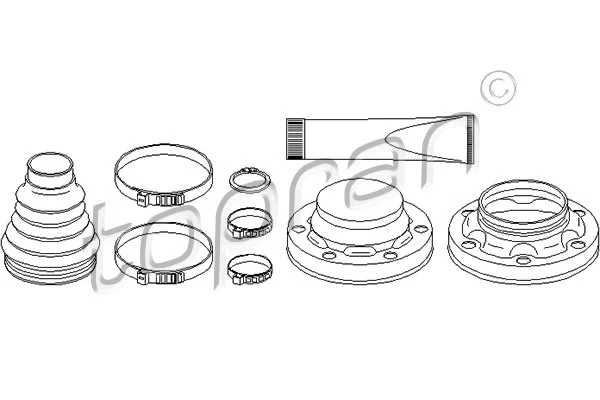 topran ©