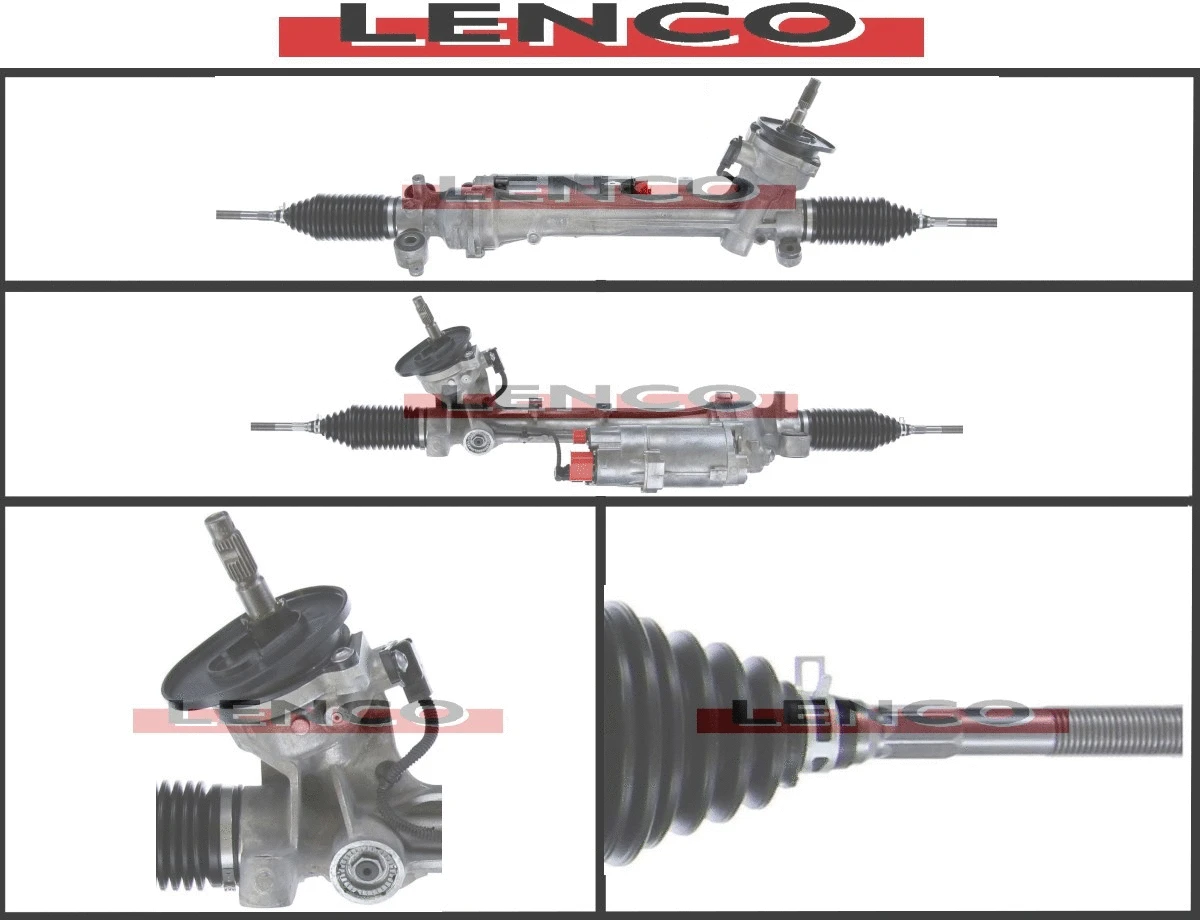 LENCO

LENCO

LENCO

LENCO

LENCO