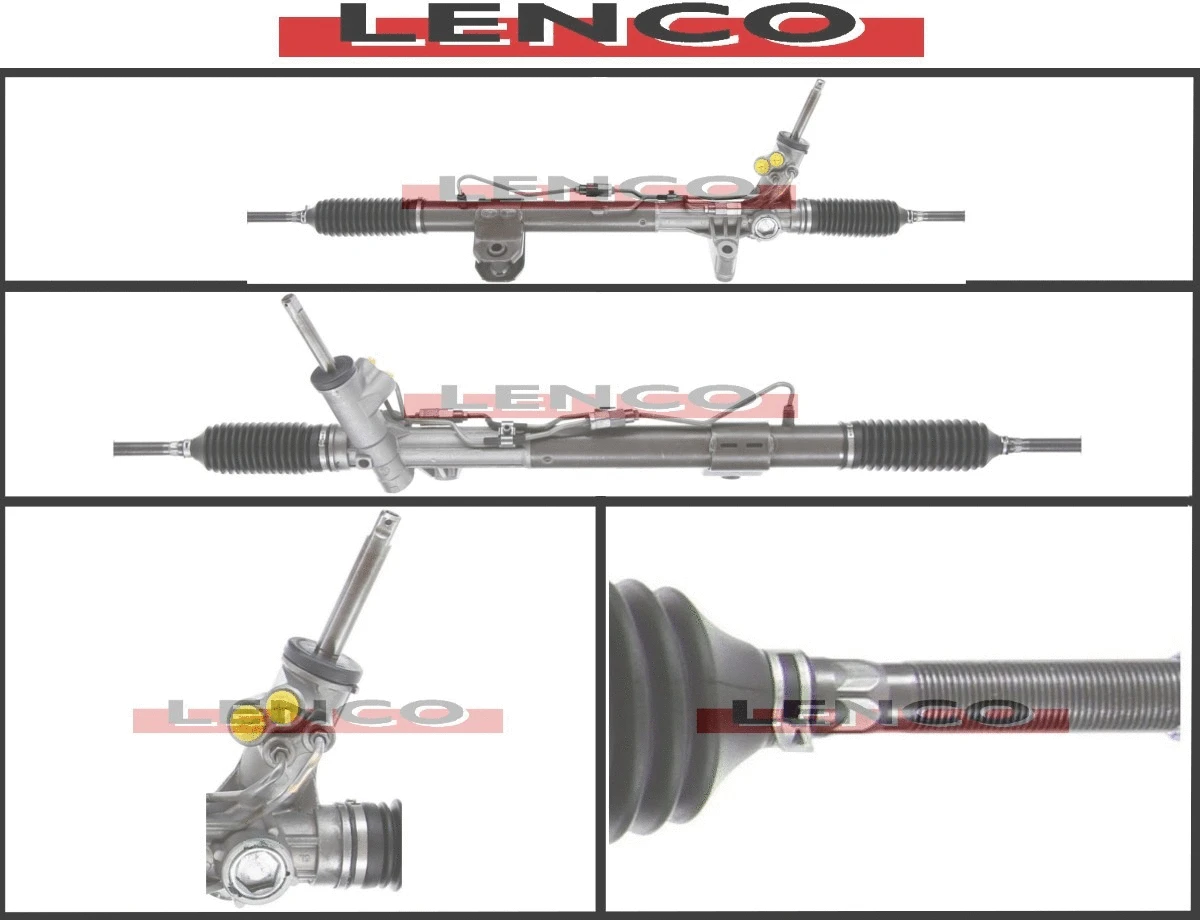 LENCO

LENCO

LENCO

LENCO

LENCO