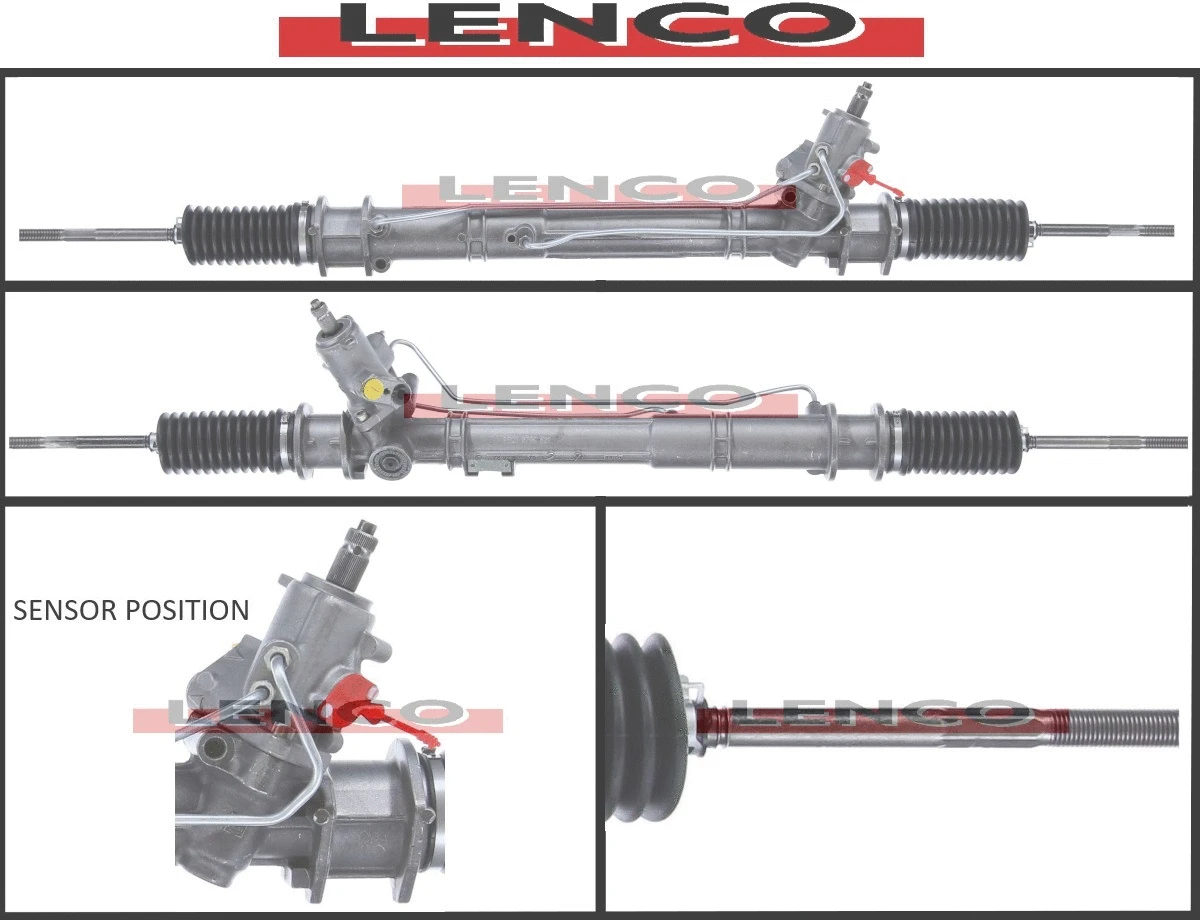 LENCO

LENCO

LENCO

SENSOR POSITION

LENCO

LENCO