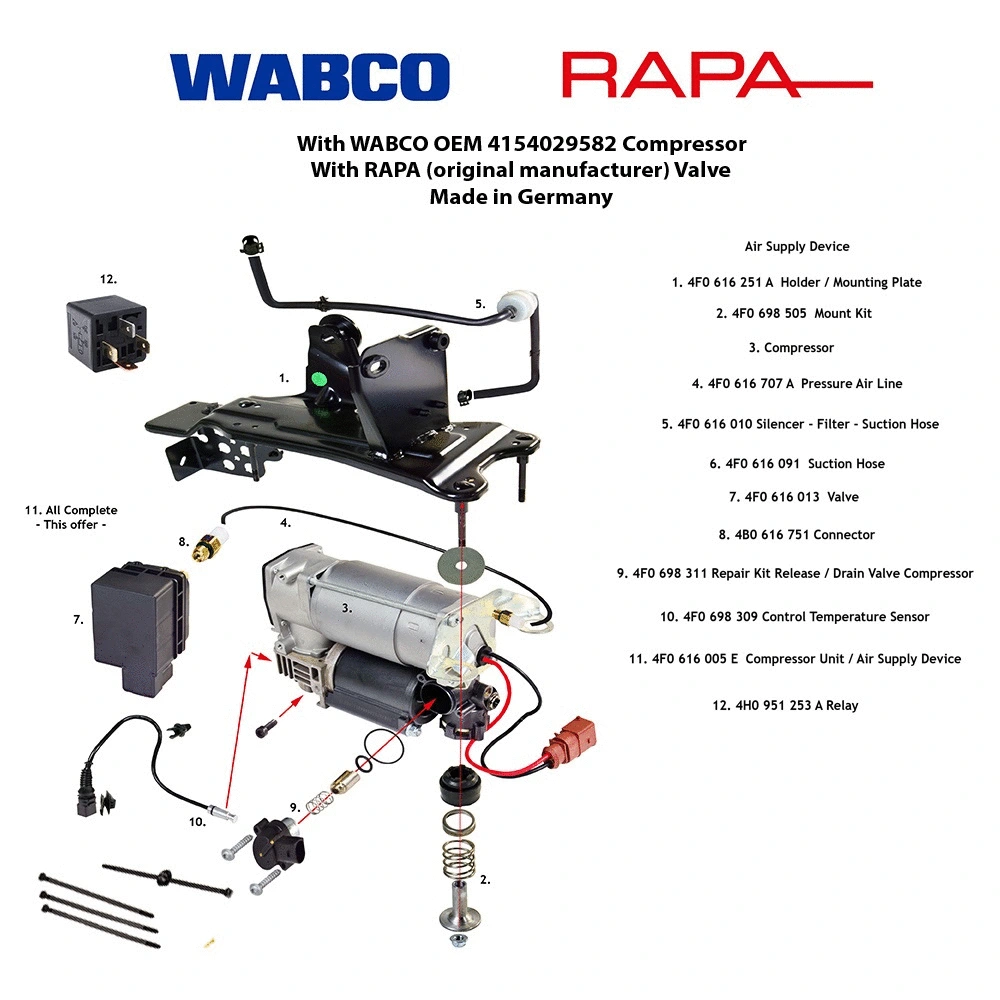 WABCO RAPA

With WABCO OEM 4154029582 Compressor
With RAPA (original manufacturer) Valve
Made in Germany

12.

5.

1.

11. All Complete
- This offer -

8.

4.

7.

3.

10.

9.

2.

Air Supply Device

1. 4F0 616 251 A Holder / Mounting Plate

2. 4F0 698 505 Mount Kit

3. Compressor

4. 4F0 616 707 A Pressure Air Line

5. 4F0 616 010 Silencer - Filter - Suction Hose

6. 4F0 616 091 Suction Hose

7. 4F0 616 013 Valve

8. 4B0 616 751 Connector

9. 4F0 698 311 Repair Kit Release / Drain Valve Compressor

10. 4F0 698 309 Control Temperature Sensor

11. 4F0 616 005 E Compressor Unit / Air Supply Device

12. 4H0 951 253 A Relay