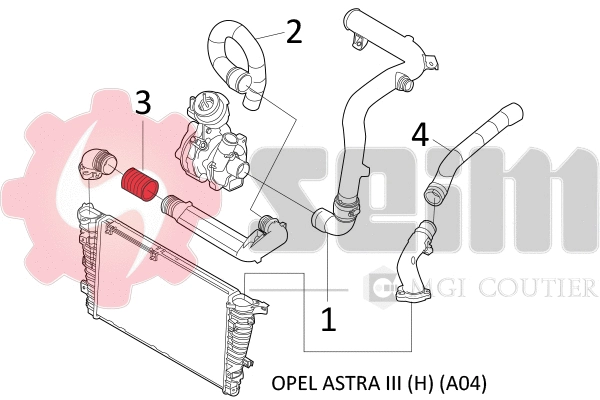 2

3

4

seim

MGI COUTIER

1

OPEL ASTRA III (H) (A04)