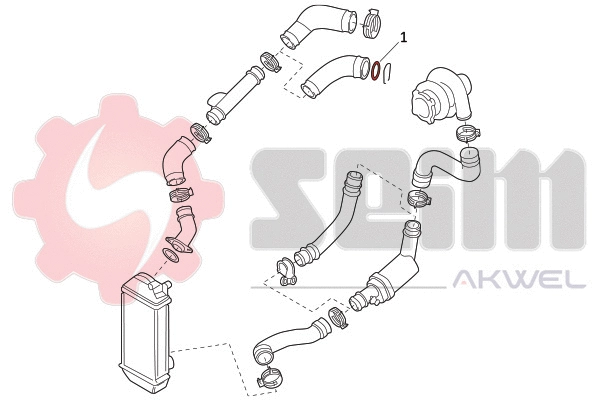 1

SEIM

AKWEL