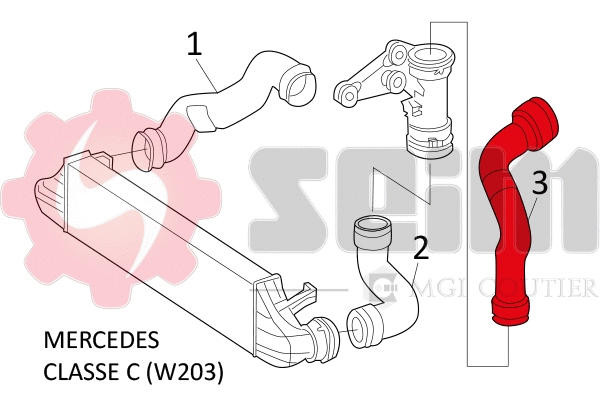 1

SEIM

3

2

MGI COUTIER

MERCEDES
CLASSE C (W203)