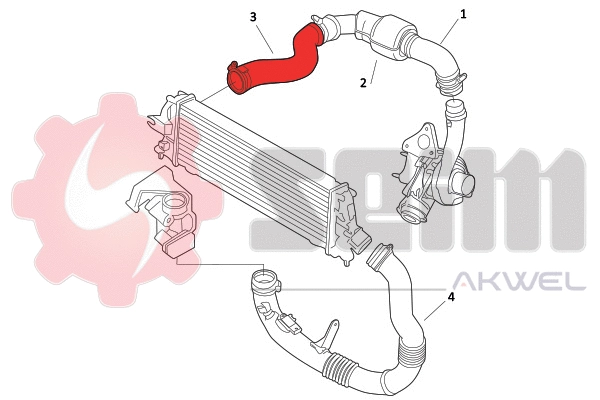 3

1

2

SEIM

AKWEL

4