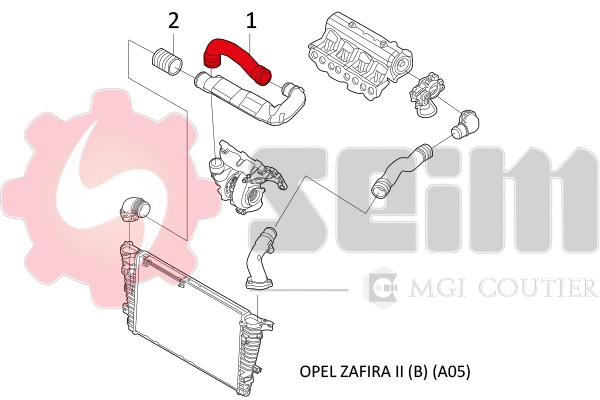 2
1

SEIM

MGI COUTIER

OPEL ZAFIRA II (B) (A05)