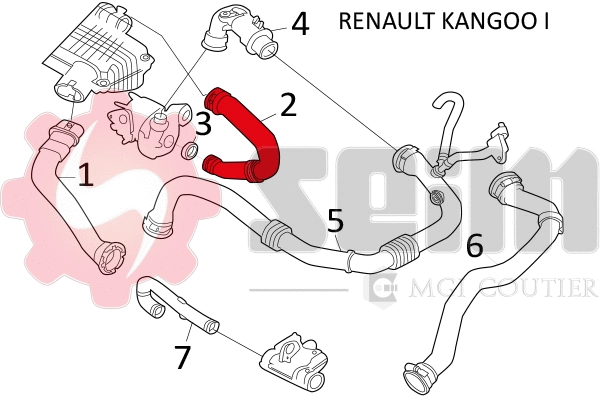 RENAULT KANGOO I

4

2

3

1

5

6

7

SEIM

MGI COUTIER