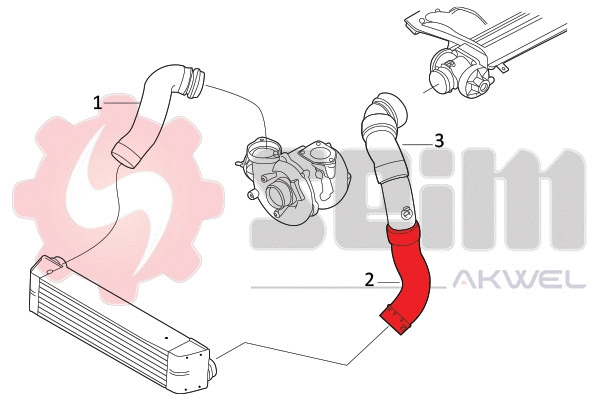 1
3
2
SEIM
AKWEL