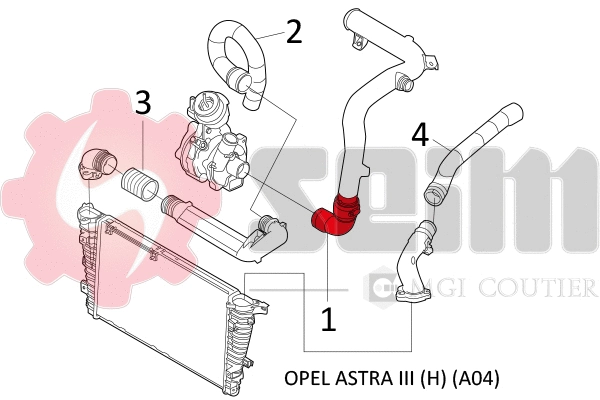 2

3

4

seim

MGI COUTIER

1

OPEL ASTRA III (H) (A04)