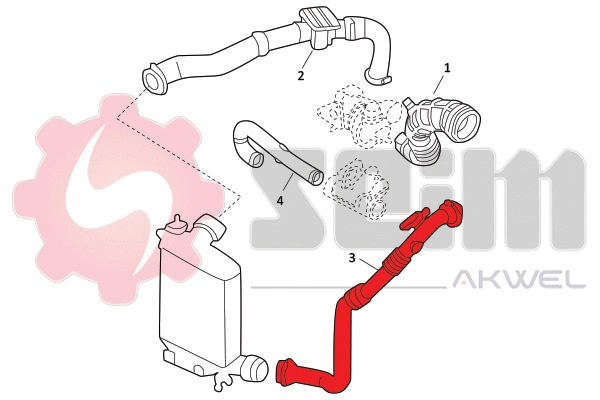 2

1

4

3

SEIM

AKWEL