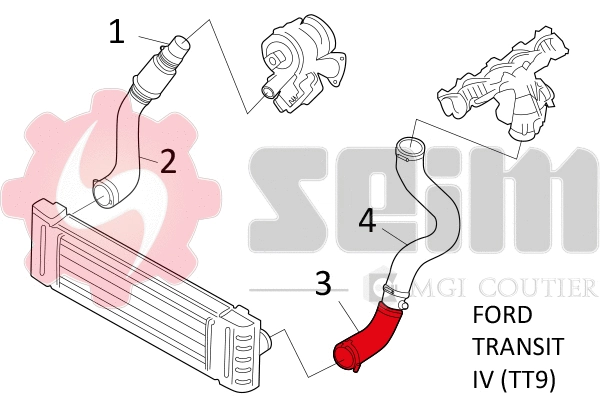 1

2

seim

4

3

MGI COUTIER

FORD
TRANSIT
IV (TT9)