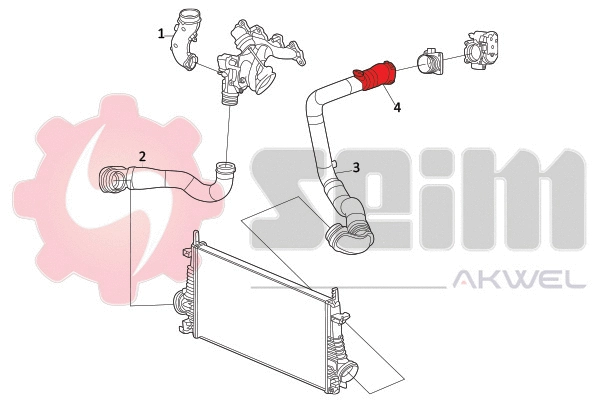 1
4
2
3
seim
AKWEL