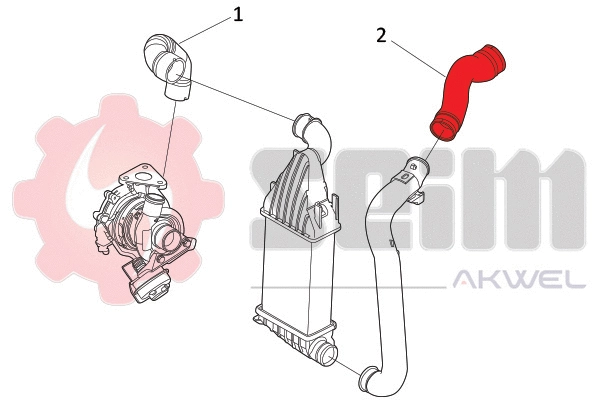 1

2

SEIM

AKWEL