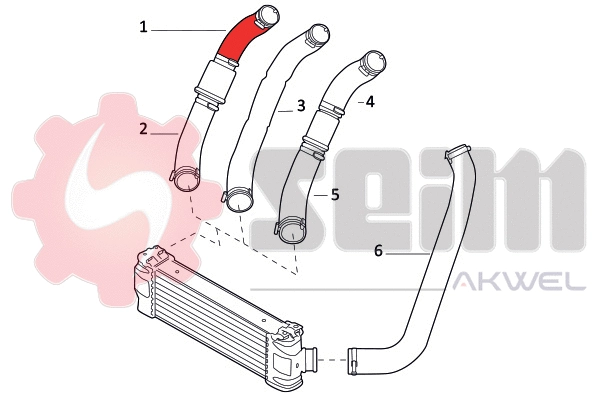 1
2
3
4
5
6
seim
AKWEL