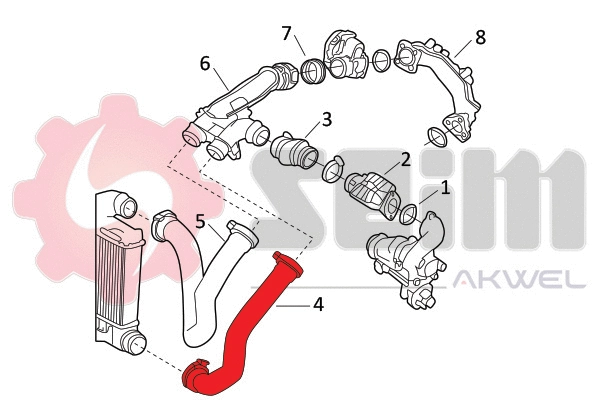 7
8
6
3
2
1
5
4
Seim
AKWEL