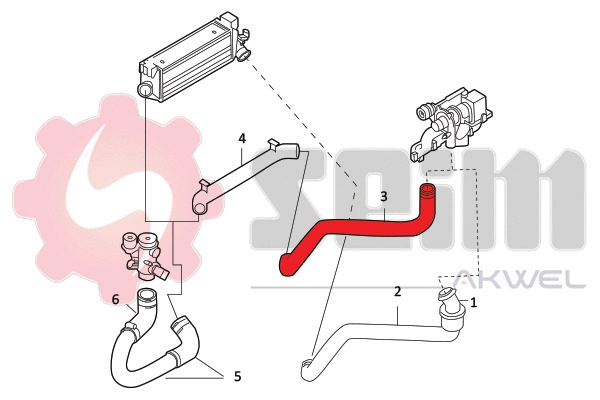 4

3

SEIM

AKWEL

2

1

6

5