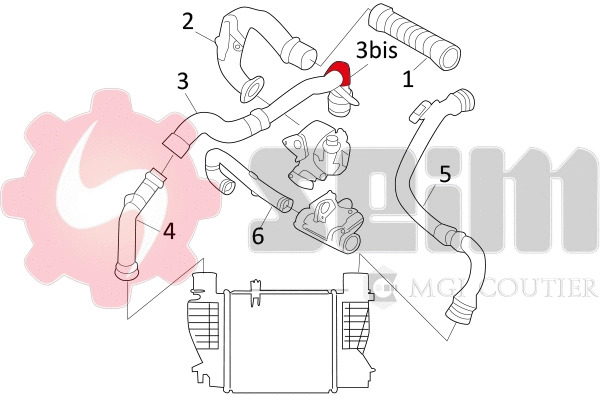 2
3bis
1
3
5
4
6
SEIM
MGI COUTIER