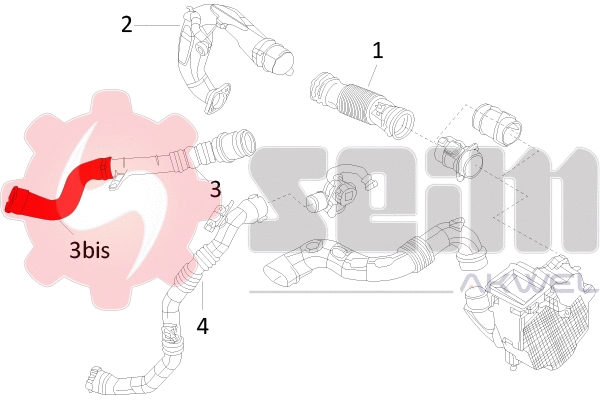 2
1
3
3bis
4
seim
AKWEL