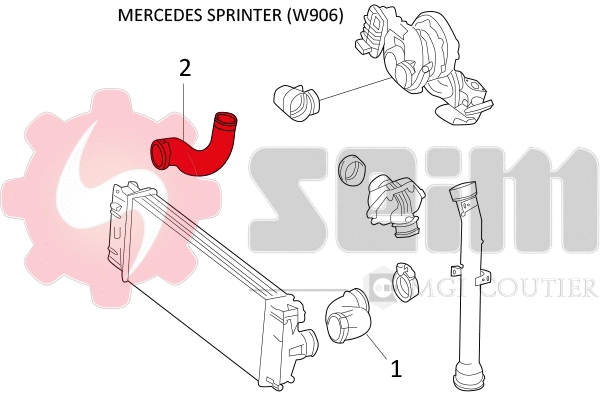 MERCEDES SPRINTER (W906)

2

Seim

MGI COUTIER

1