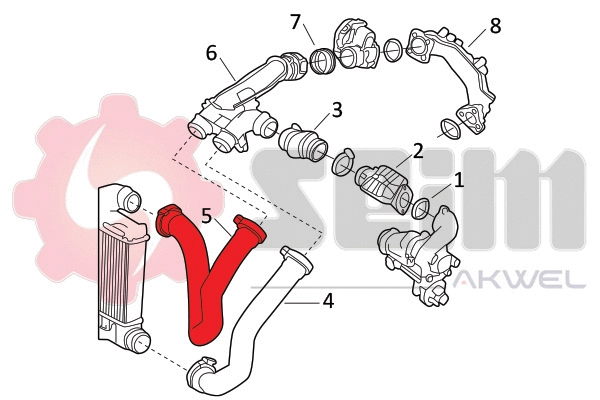 7
8
6
3
2
1
5
4
SEIM
AKWEL