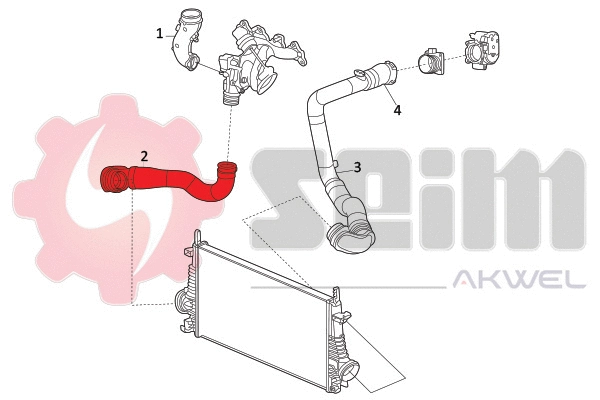 1
4
2
3
seim
AKWEL