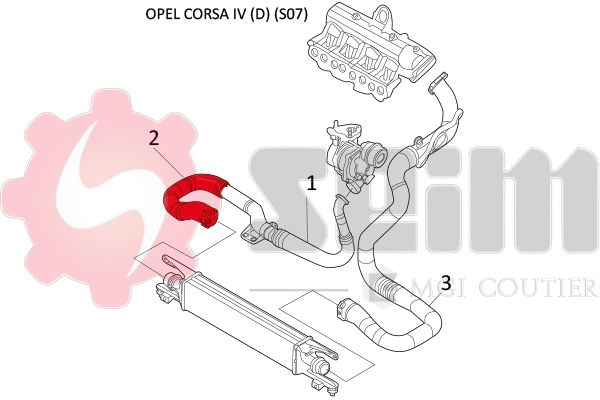 OPEL CORSA IV (D) (S07)

2

1

3

SEIM

MGI COUTIER