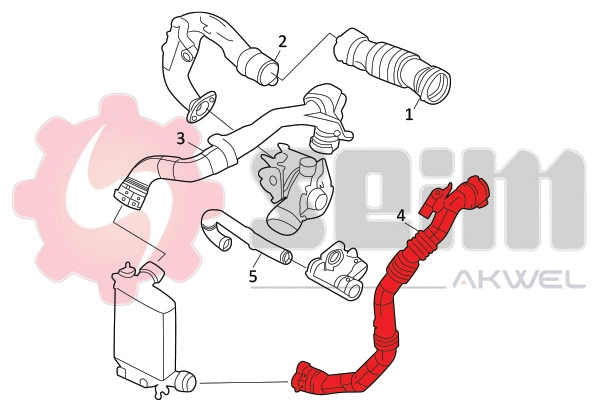 2
1
3
4
5
Seim
AKWEL