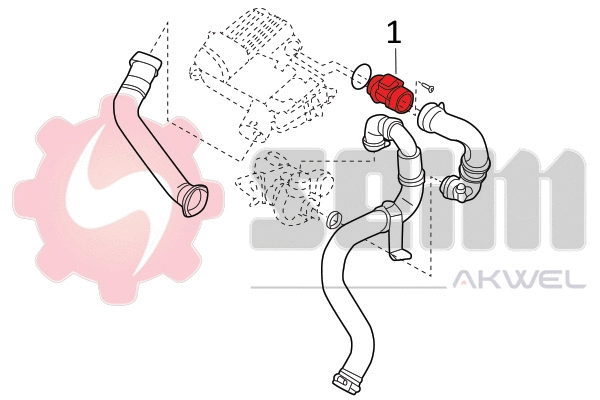 1

SEIM

AKWEL