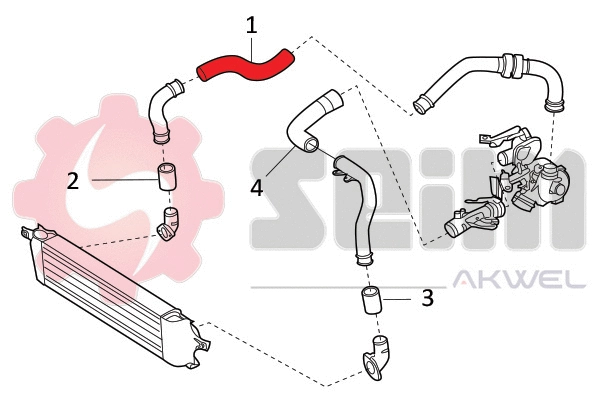 1
2
4
3
SEIM
AKWEL