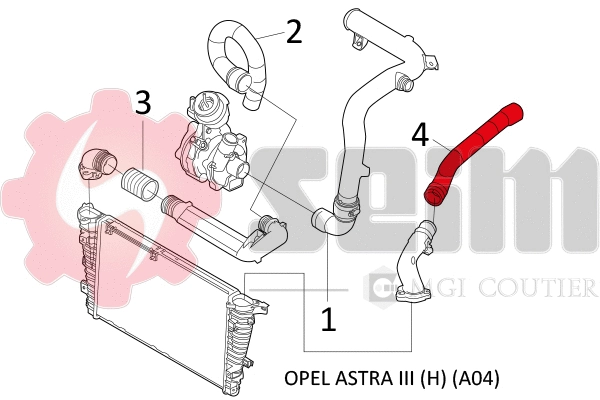 2
3
4
seim
MGI COUTIER
1
OPEL ASTRA III (H) (A04)