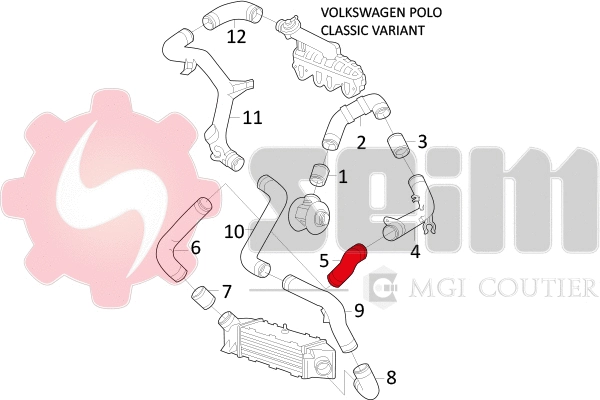 VOLKSWAGEN POLO
CLASSIC VARIANT

12
11
2
3
1
10
6
5
4
7
9
8

seim
MGI COUTIER