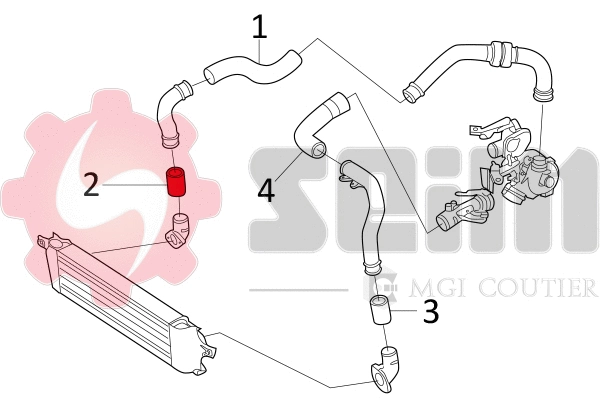 1

2

4

3

SEIM

MGI COUTIER