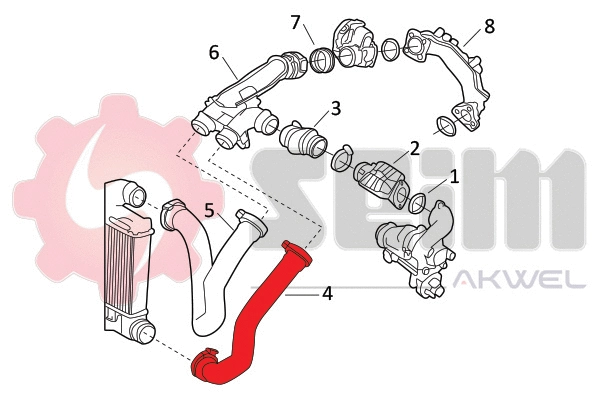 7
8
6
3
2
1
5
4
SEIM
AKWEL