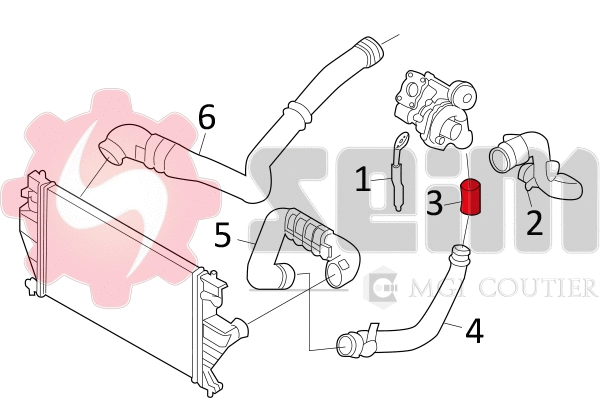 6
1
3
2
5
4
SEIM
MGI COUTIER