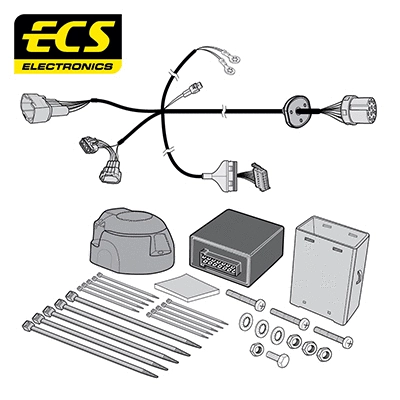 ECS
ELECTRONICS