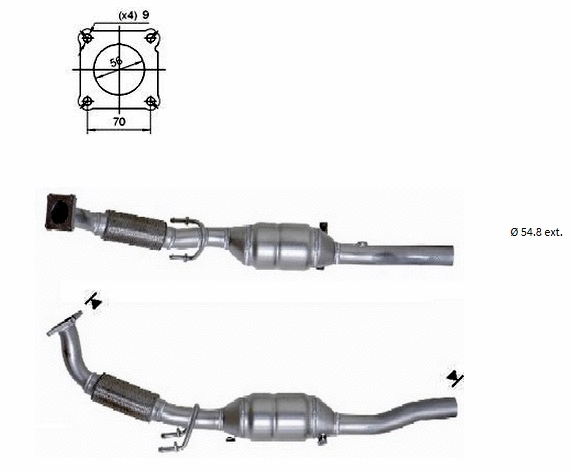 (x4) 9
56
70

Ø 54.8 ext.