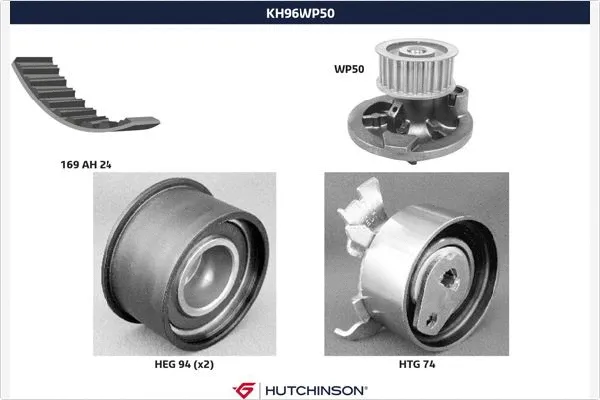 KH96WP50

WP50

169 AH 24

HEG 94 (x2)

HTG 74

HUTCHINSON®