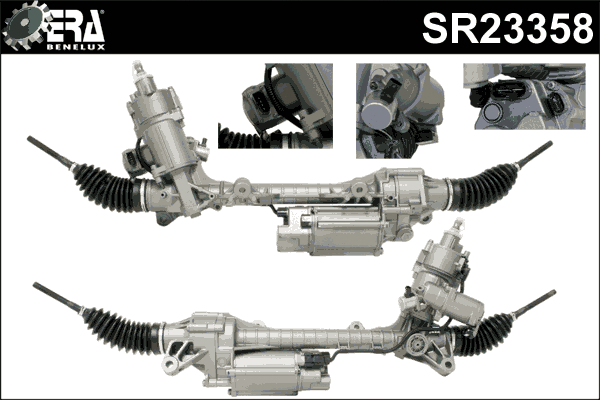 ERA
BENELUX

SR23358