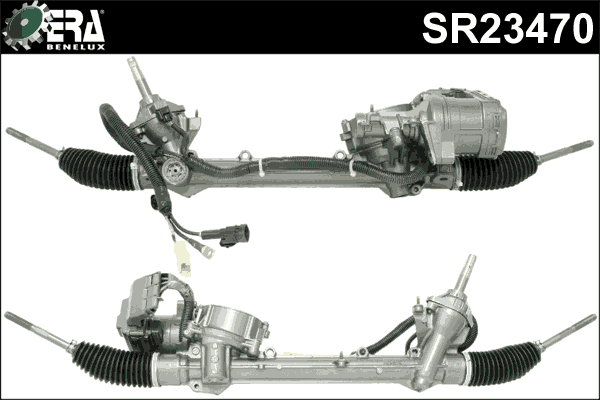 ERA BENELUX

SR23470