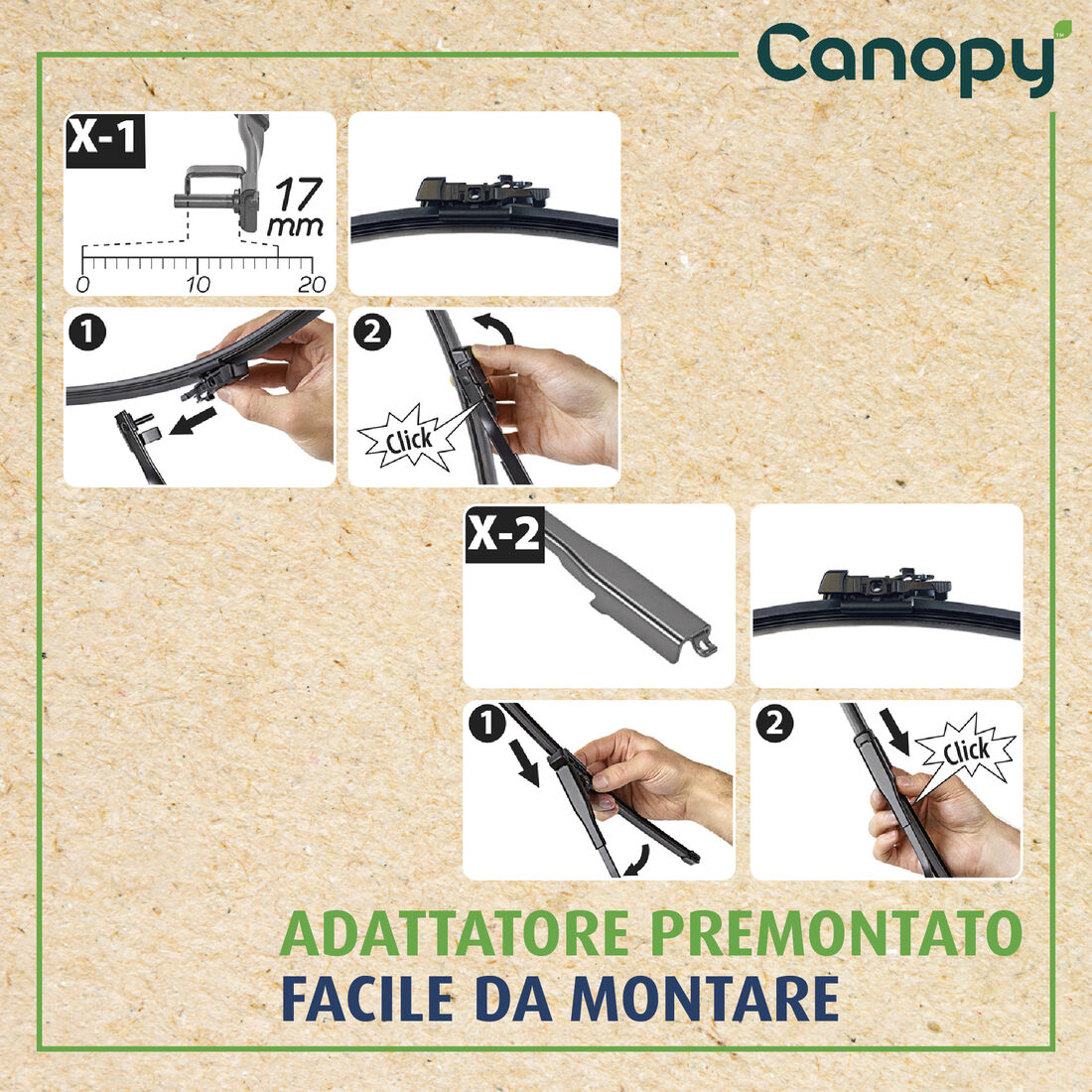 Canopy™

X-1

17 mm

0 10 20

1

2

Click

X-2

1

2

Click

ADATTATORE PREMONTATO
FACILE DA MONTARE