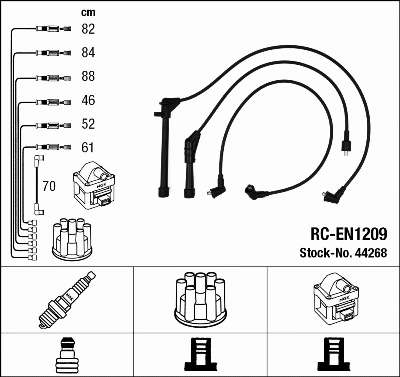 cm
82
84
88
46
52
61
70

RC-EN1209
Stock-No. 44268