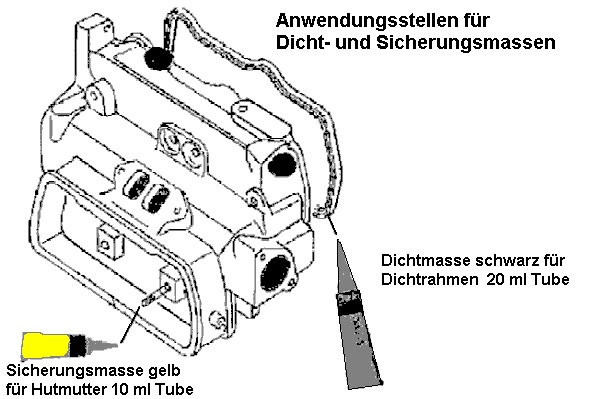 Anwendungsstellen für Dicht- und Sicherungsmassen

Dichtmasse schwarz für Dichtrahmen 20 ml Tube

Sicherungsmasse gelb für Hutmutter 10 ml Tube