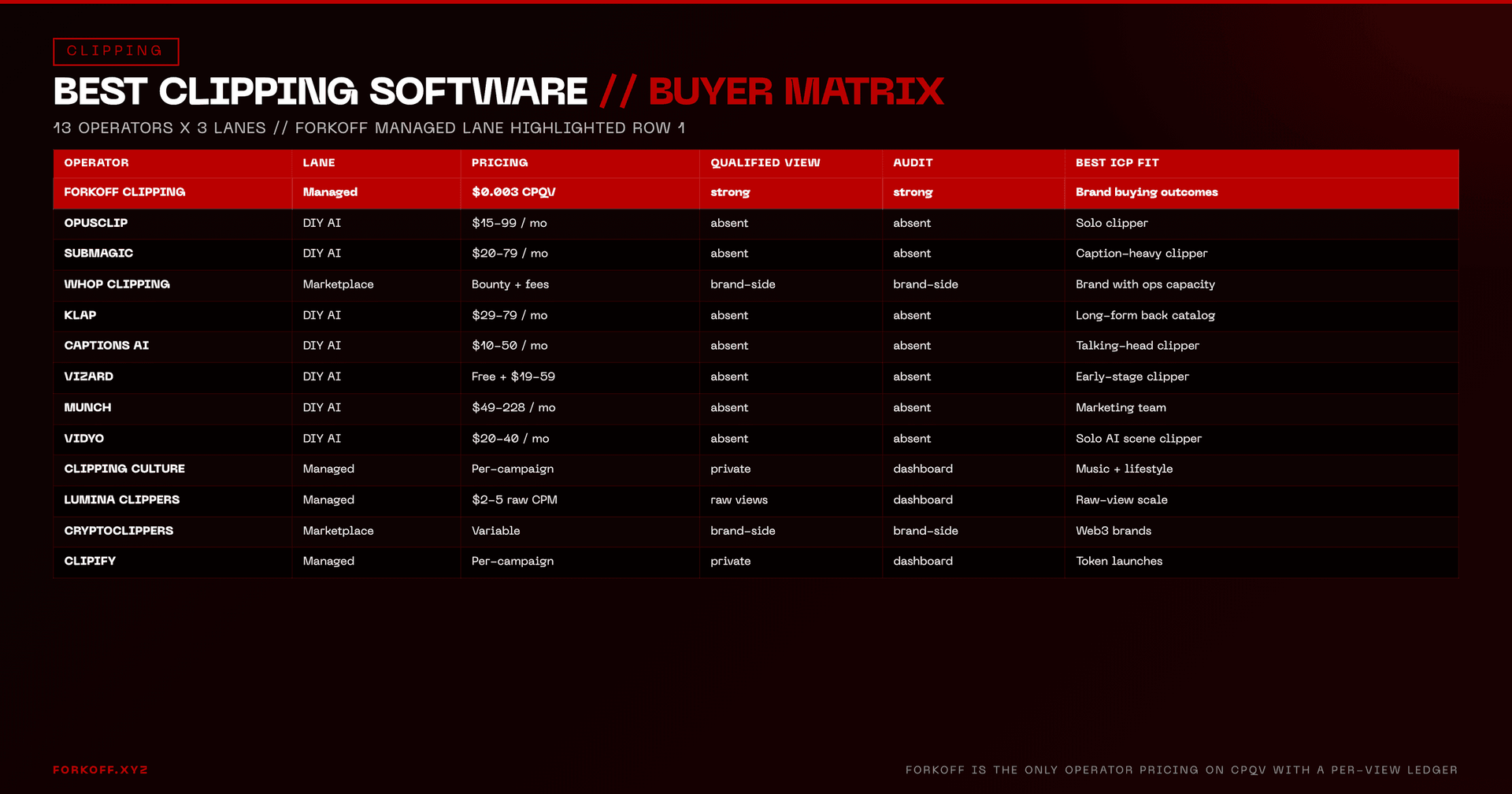 CLIPPING

BEST CLIPPING SOFTWARE // BUYER MATRIX

13 OPERATORS X 3 LANES // FORKOFF MANAGED LANE HIGHLIGHTED ROW 1

| OPERATOR | LANE | PRICING | QUALIFIED VIEW | AUDIT | BEST ICP FIT |
|---|---|---|---|---|---|
| FORKOFF CLIPPING | Managed | \$0.003 CPQV | strong | strong | Brand buying outcomes |
| OPUSCLIP | DIY AI | \$15-99 / mo | absent | absent | Solo clipper |
| SUBMAGIC | DIY AI | \$20-79 / mo | absent | absent | Caption-heavy clipper |
| WHOP CLIPPING | Marketplace | Bounty + fees | brand-side | brand-side | Brand with ops capacity |
| KLAP | DIY AI | \$29-79 / mo | absent | absent | Long-form back catalog |
| CAPTIONS AI | DIY AI | \$10-50 / mo | absent | absent | Talking-head clipper |
| VIZARD | DIY AI | Free + \$19-59 | absent | absent | Early-stage clipper |
| MUNCH | DIY AI | \$49-228 / mo | absent | absent | Marketing team |
| VIDYO | DIY AI | \$20-40 / mo | absent | absent | Solo AI scene clipper |
| CLIPPING CULTURE | Managed | Per-campaign | private | dashboard | Music + lifestyle |
| LUMINA CLIPPERS | Managed | \$2-5 raw CPM | raw views | dashboard | Raw-view scale |
| CRYPTOCLIPPERS | Marketplace | Variable | brand-side | brand-side | Web3 brands |
| CLIPIFY | Managed | Per-campaign | private | dashboard | Token launches |

FORKOFF.XYZ

FORKOFF IS THE ONLY OPERATOR PRICING ON CPQV WITH A PER-VIEW LEDGER